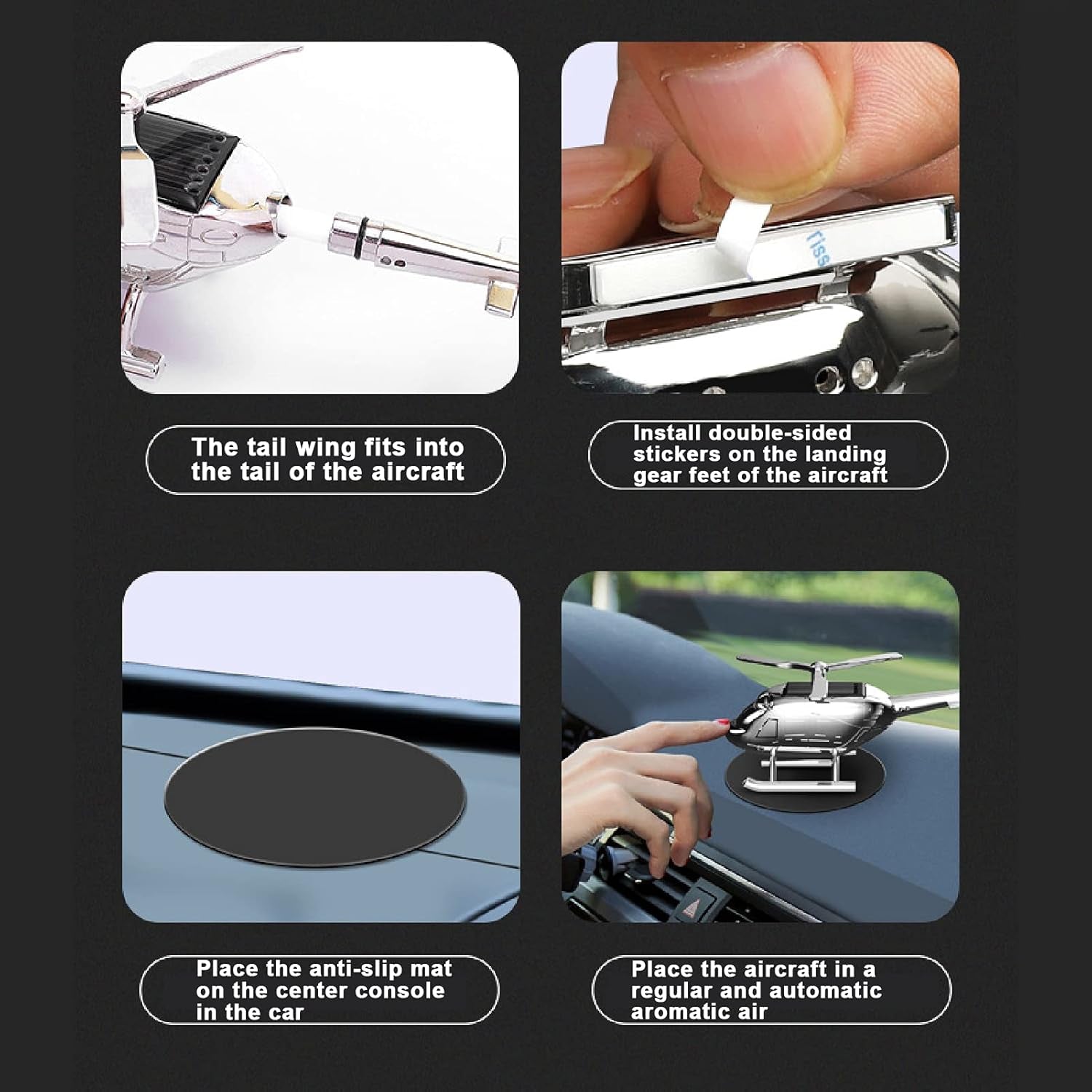 The tail wing fits into the tail of the aircraft

Install double-sided stickers on the landing gear feet of the aircraft

Place the anti-slip mat on the center console in the car

Place the aircraft in a regular and automatic aromatic air